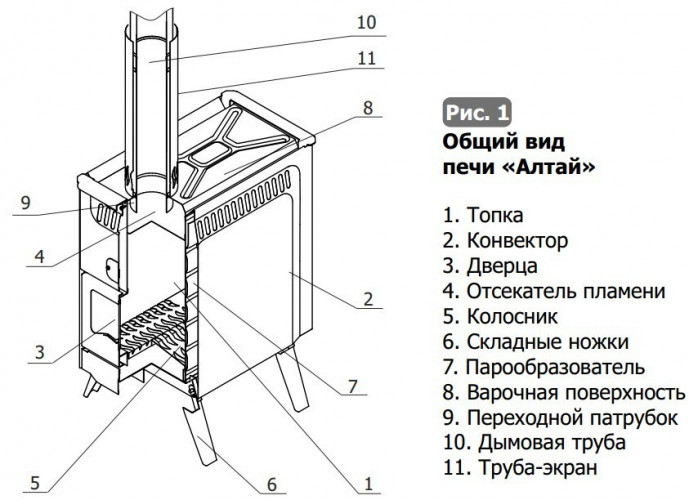 10
11
8
9
4
2
3
7
5
6
1

Рис. 1
Общий вид печи «Алтай»

1. Топка
2. Конвектор
3. Дверца
4. Отсекатель пламени
5. Колосник
6. Складные ножки
7. Парообразователь
8. Варочная поверхность
9. Переходной патрубок
10. Дымовая труба
11. Труба-экран